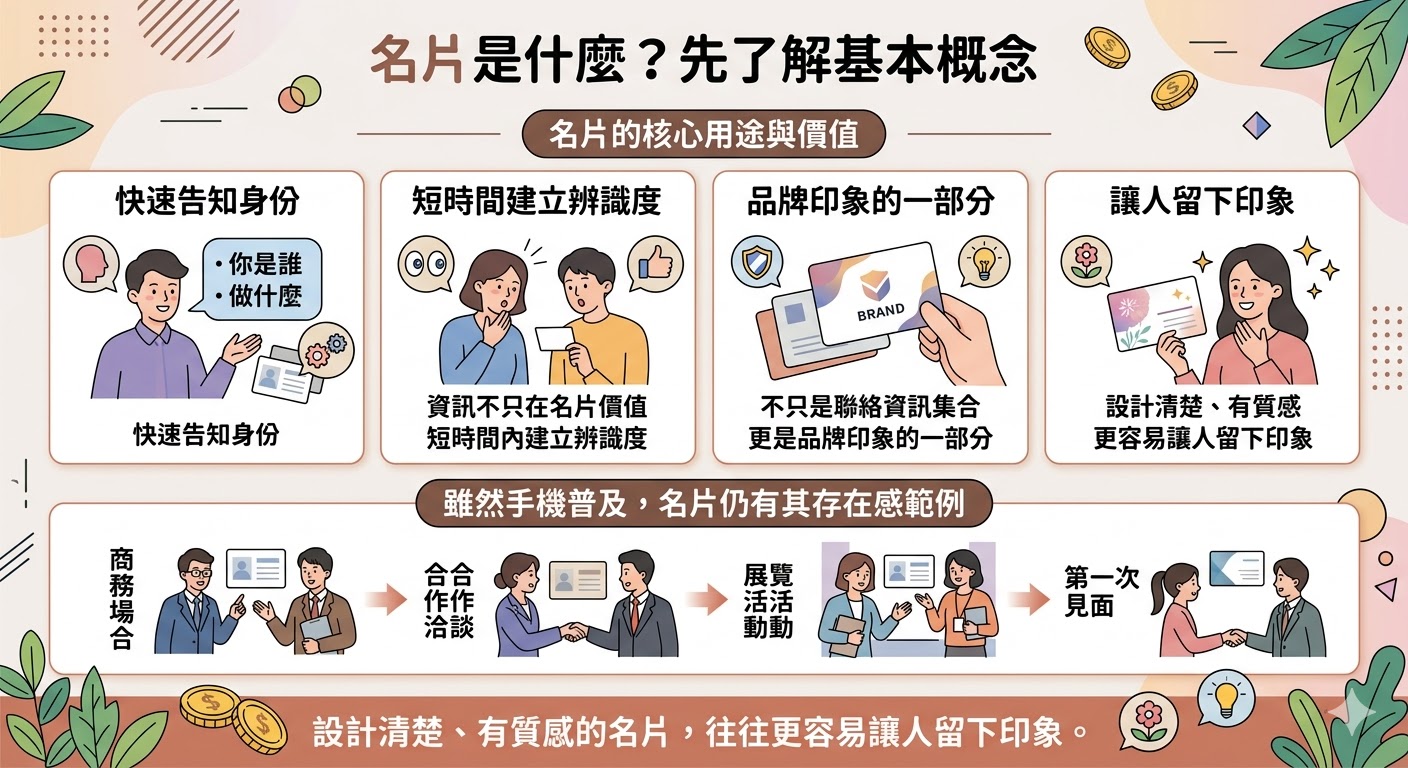 名片是什麼？先了解基本概念

名片的核心用途與價值

快速告知身份

• 你是誰
• 做什麼

快速告知身份

短時間建立辨識度

資訊不只在名片價值
短時間內建立辨識度

品牌印象的一部分

BRAND

不只是聯絡資訊集合
更是品牌印象的一部分

讓人留下印象

設計清楚、有質感
更容易讓人留下印象

雖然手機普及，名片仍有其存在感範例

商務場合

合合作作洽談

展覽活活動動

第一次見面

設計清楚、有質感的名片，往往更容易讓人留下印象。